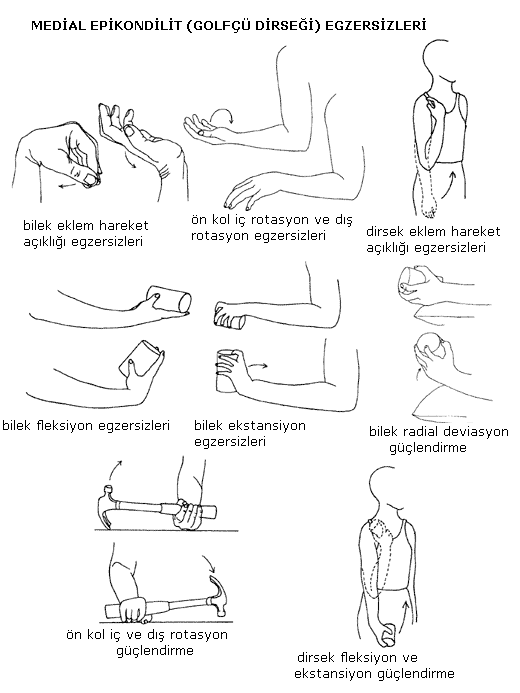 MEDİAL EPİKONDİLİT (GOLFÇÜ DİRSEĞİ) EGZERSİZLERİ

bilek eklem hareket açıklığı egzersizleri

ön kol iç rotasyon ve dış rotasyon egzersizleri

dirsek eklem hareket açıklığı egzersizleri

bilek fleksiyon egzersizleri

bilek ekstansiyon egzersizleri

bilek radial deviasyon güçlendirme

ön kol iç ve dış rotasyon güçlendirme

dirsek fleksiyon ve ekstansiyon güçlendirme